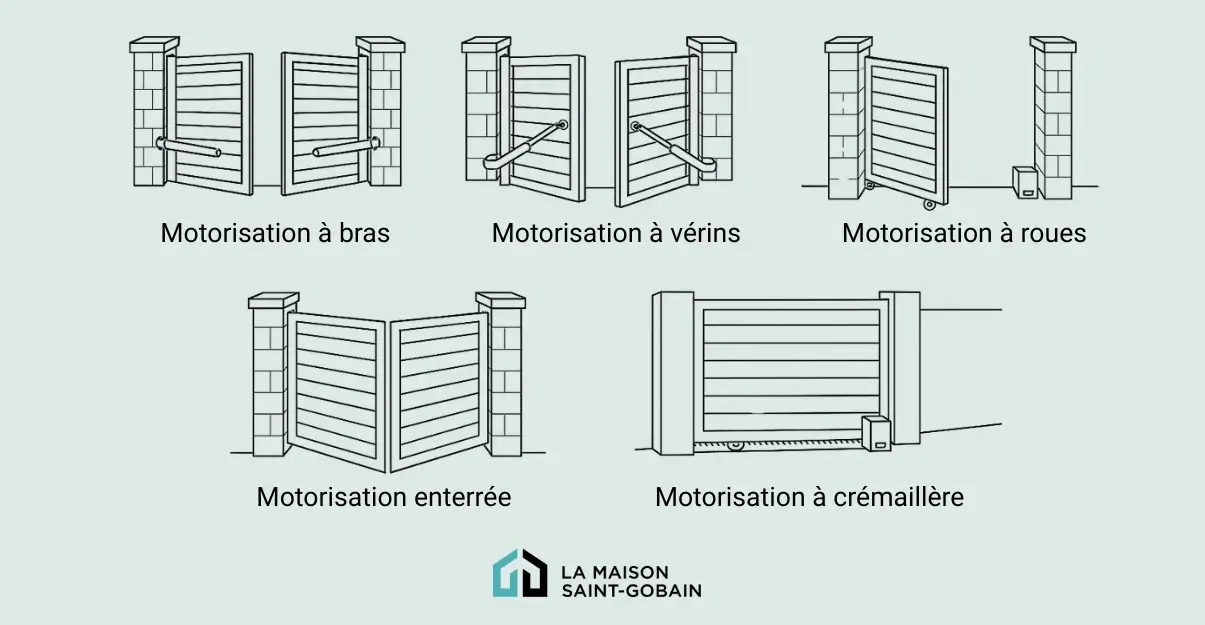 Motorisation à bras

Motorisation à vérins

Motorisation à roues

Motorisation enterrée

Motorisation à crémaillère

LA MAISON
SAINT-GOBAIN