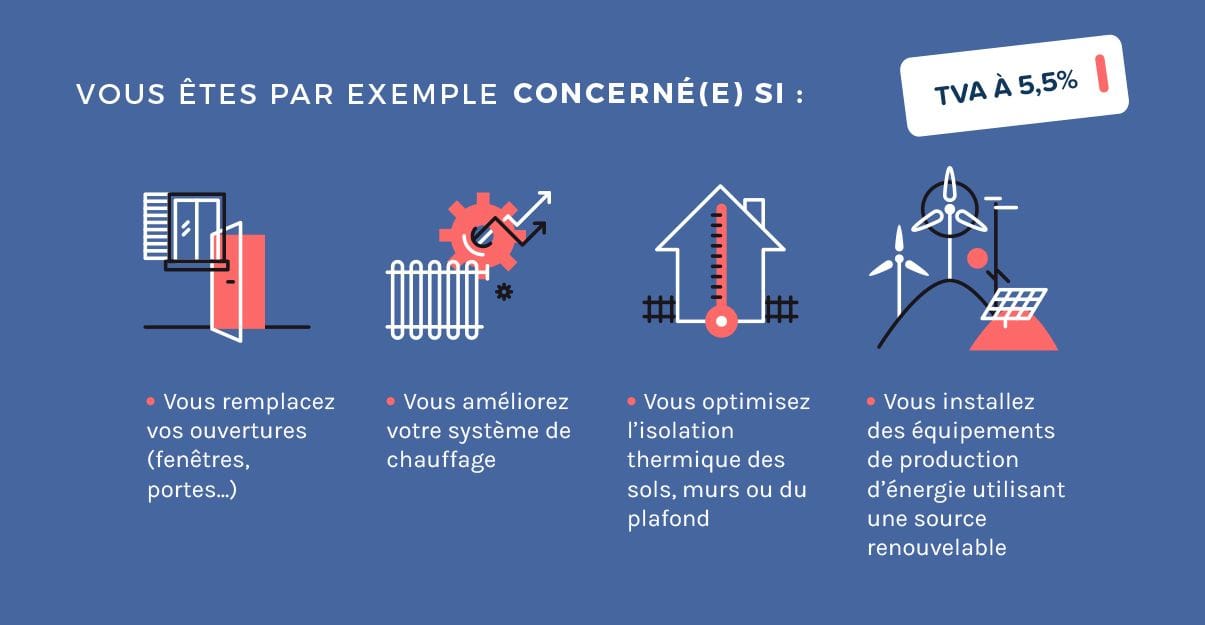 VOUS ÊTES PAR EXEMPLE CONCERNÉ(E) SI :

TVA À 5,5%

• Vous remplacez vos ouvertures (fenêtres, portes...)

• Vous améliorez votre système de chauffage

• Vous optimisez l'isolation thermique des sols, murs ou du plafond

• Vous installez des équipements de production d'énergie utilisant une source renouvelable